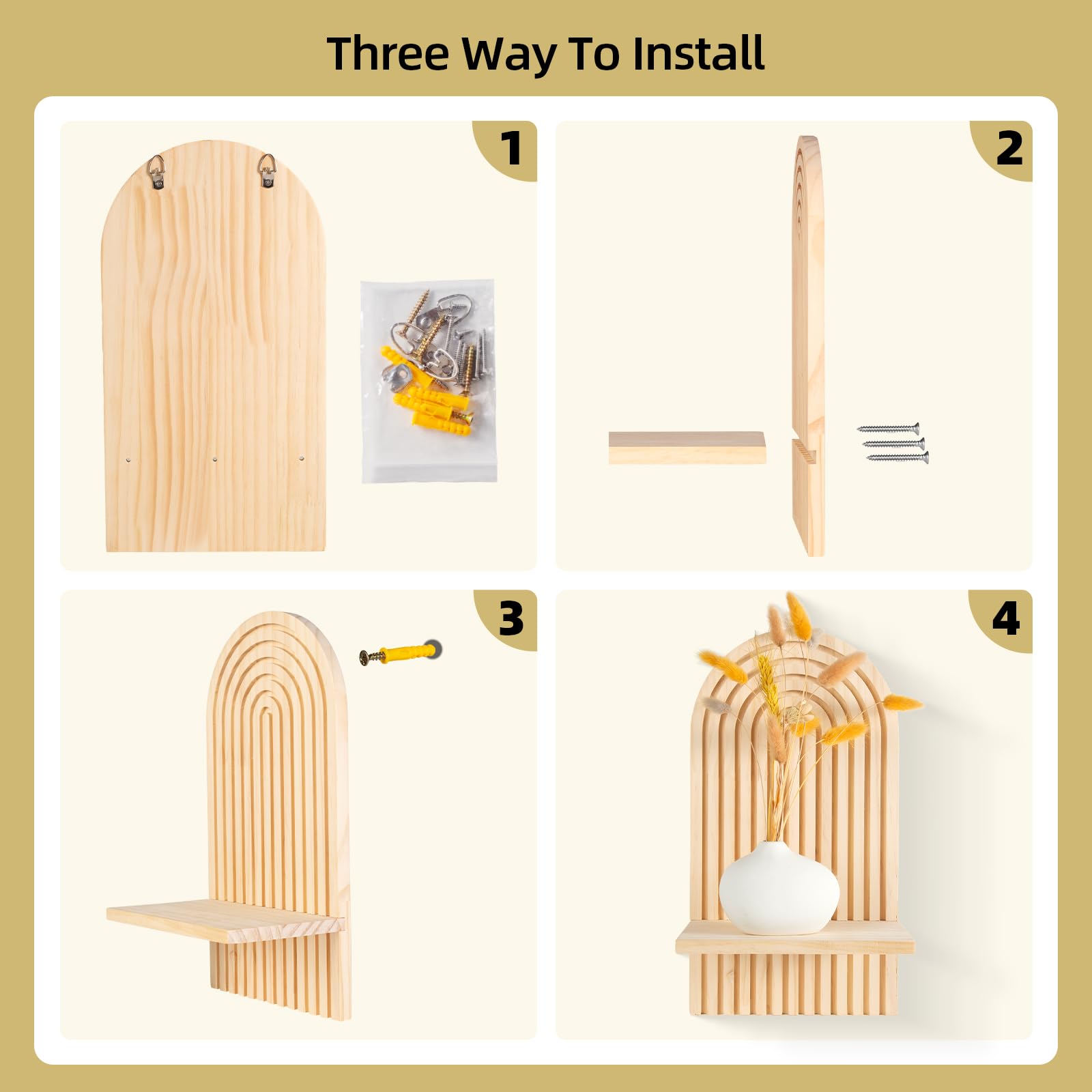 Three Way To Install

1

2

3

4