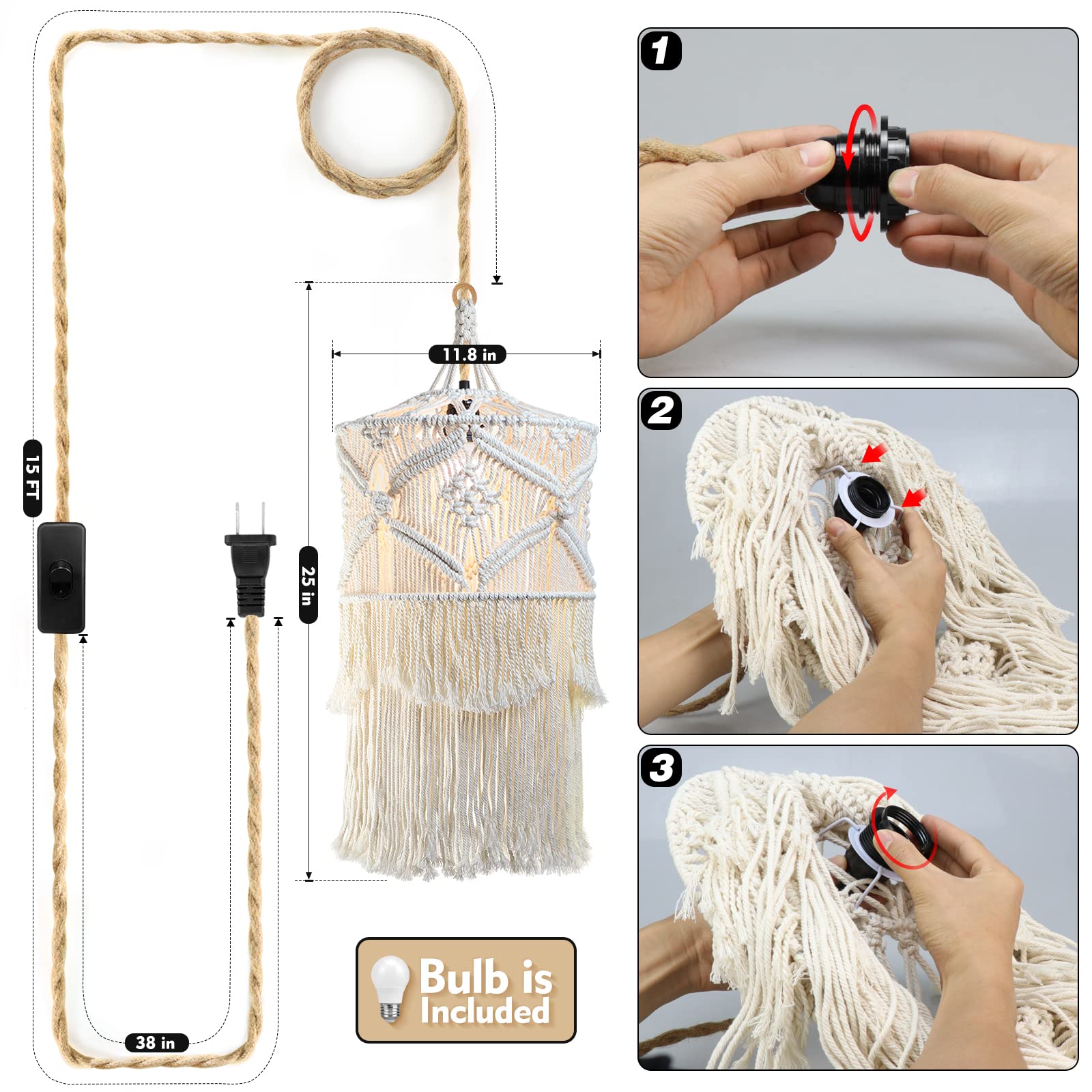 15 FT

11.8 in

25 in

38 in

Bulb is Included

1

2

3