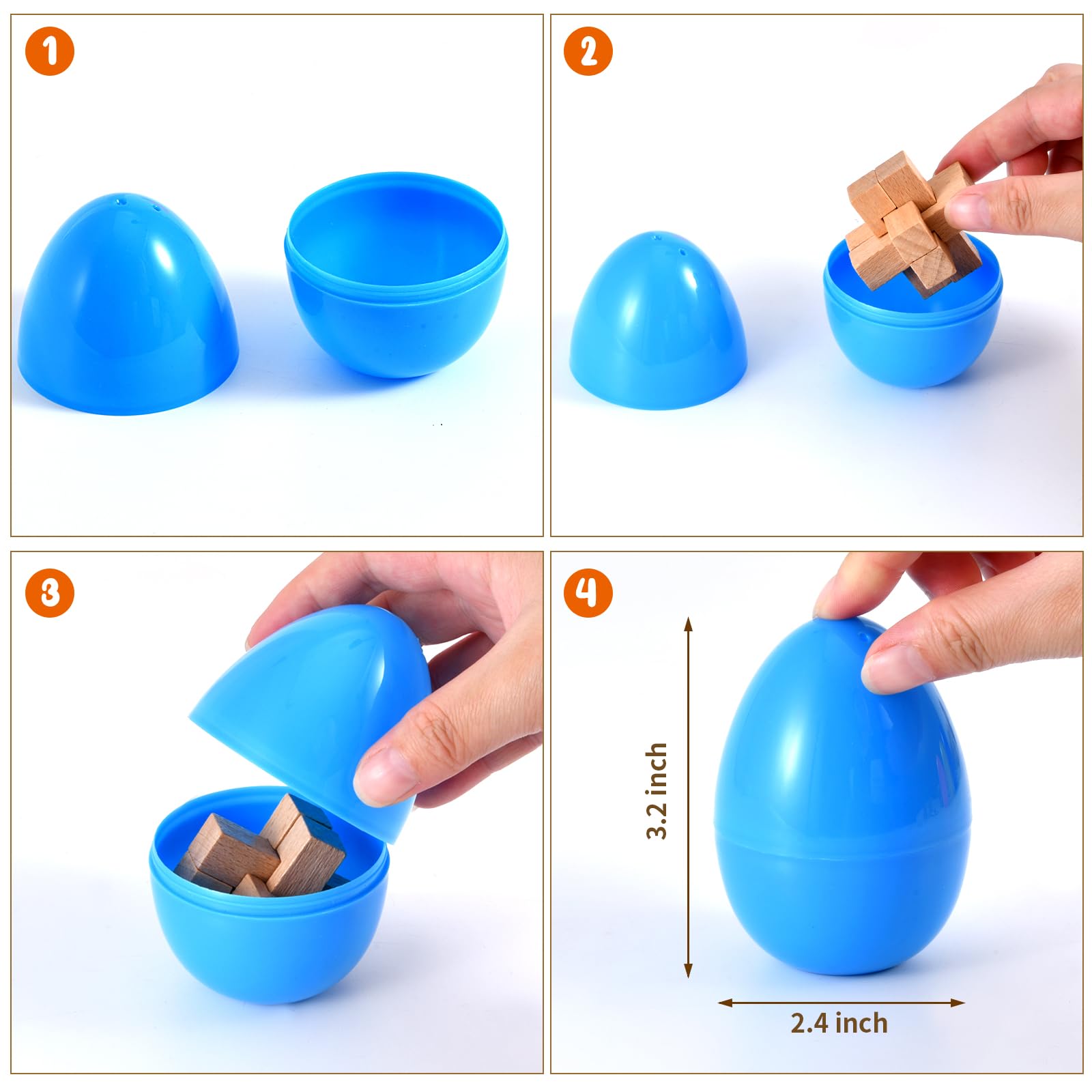 1

2

3

4

3.2 inch

2.4 inch